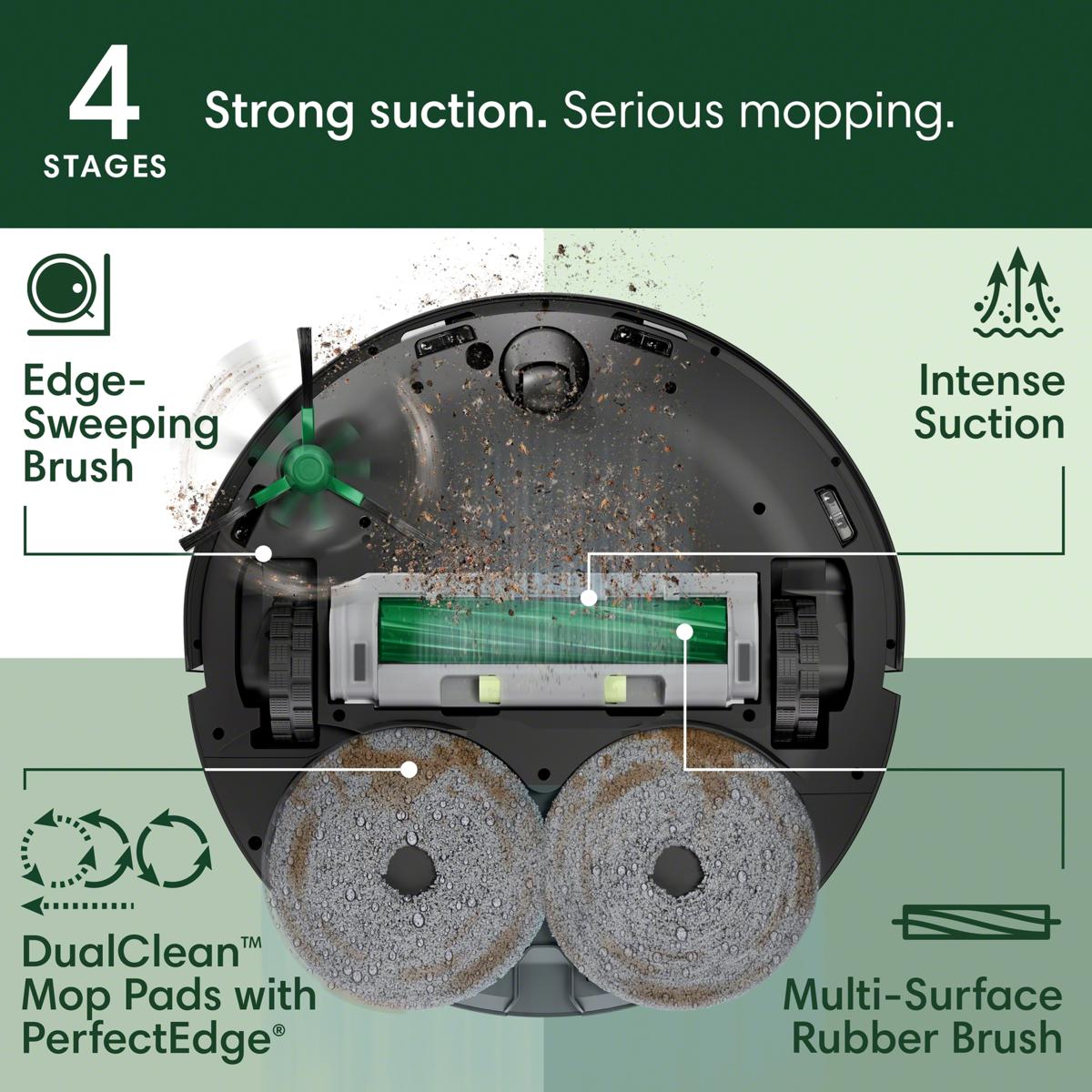 4
STAGES

Strong suction. Serious mopping.

Edge-Sweeping Brush

Intense Suction

DualClean™ Mop Pads with PerfectEdge®

Multi-Surface Rubber Brush